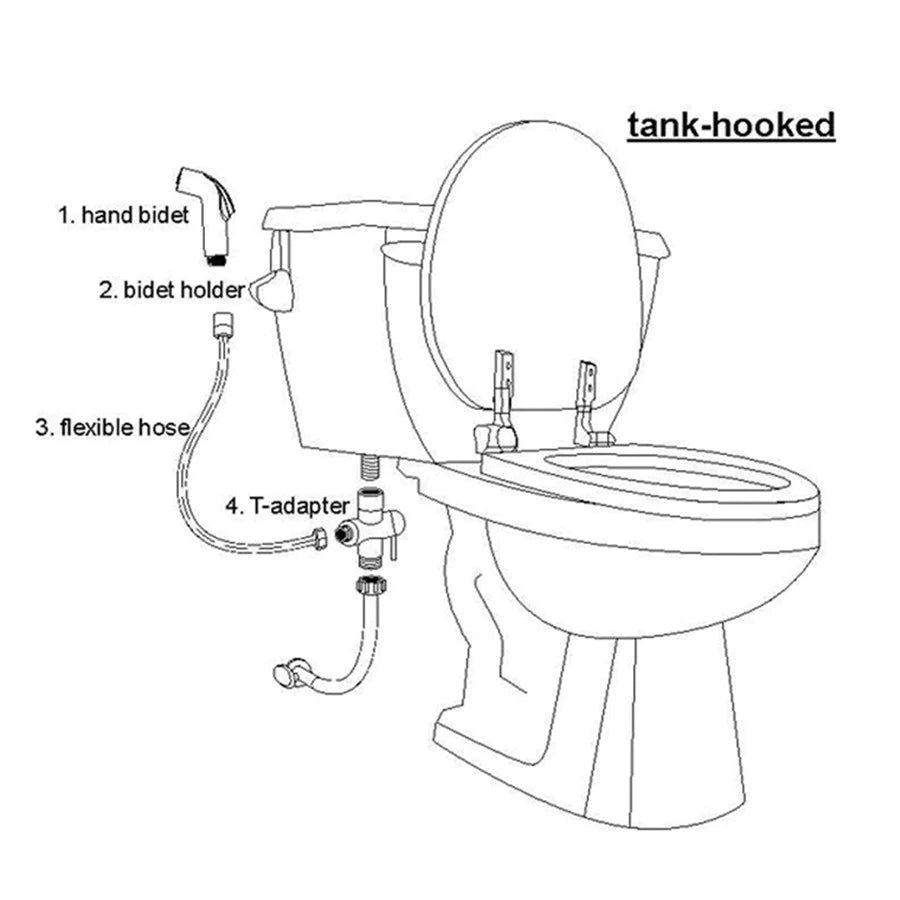 tank-hooked

1. hand bidet

2. bidet holder

3. flexible hose

4. T-adapter