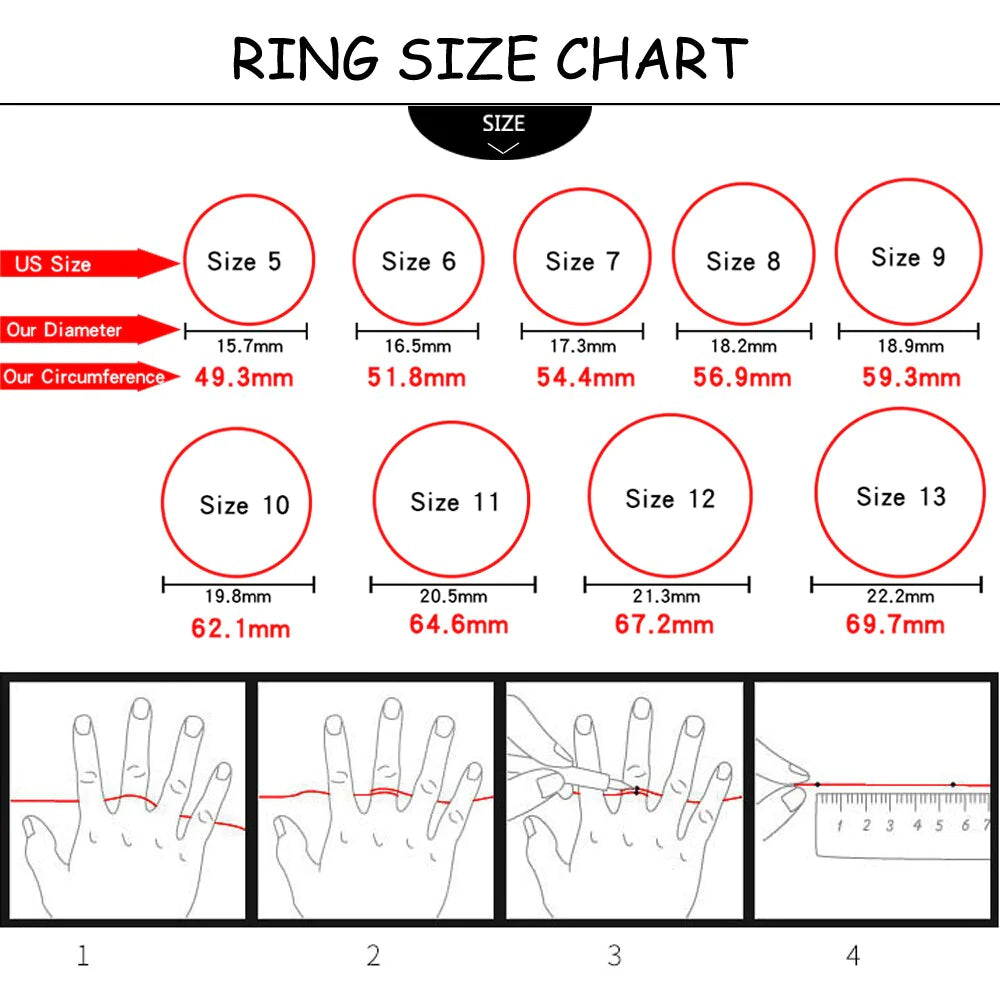 RING SIZE CHART

SIZE

US Size
Our Diameter
Our Circumference

Size 5
15.7mm
49.3mm

Size 6
16.5mm
51.8mm

Size 7
17.3mm
54.4mm

Size 8
18.2mm
56.9mm

Size 9
18.9mm
59.3mm

Size 10
19.8mm
62.1mm

Size 11
20.5mm
64.6mm

Size 12
21.3mm
67.2mm

Size 13
22.2mm
69.7mm

1 2 3 4 5 6 7

1
2
3
4